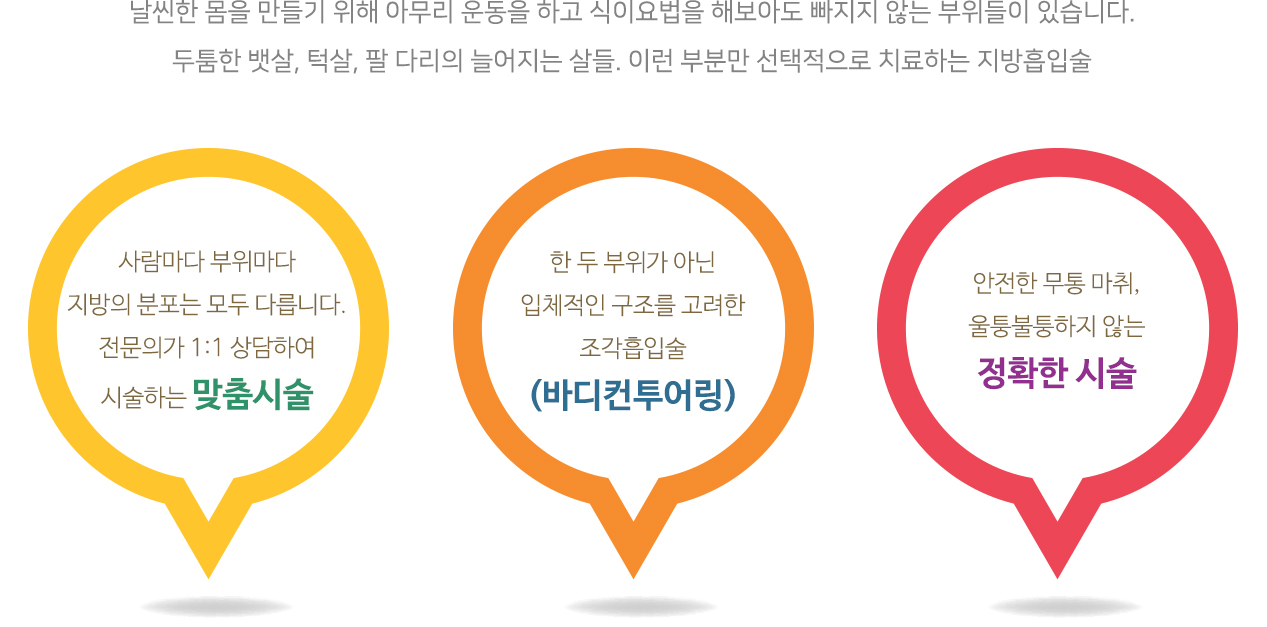 날씬한 몸을 만들기 위해 아무리 운동을 하고 식이요법을 해보아도 빠지지 않는 부위들이 있습니다.

두툼한 뱃살, 턱살, 팔 다리의 늘어지는 살들. 이런 부분만 선택적으로 치료하는 지방흡입술

사람마다 부위마다
지방의 분포는 모두 다릅니다.
전문의가 1:1 상담하여
시술하는 맞춤시술

한 두 부위가 아닌
입체적인 구조를 고려한
조각흡입술
(바디컨투어링)

안전한 무통 마취,
울퉁불퉁하지 않는
정확한 시술